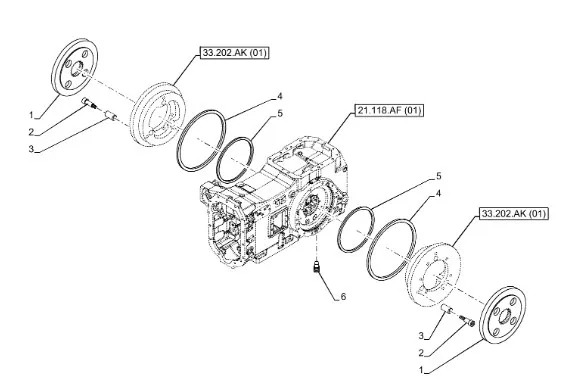 33.202.AK (01)

1
2
3
4
5

21.118.AF (01)

5
4

33.202.AK (01)

6

3
2
1