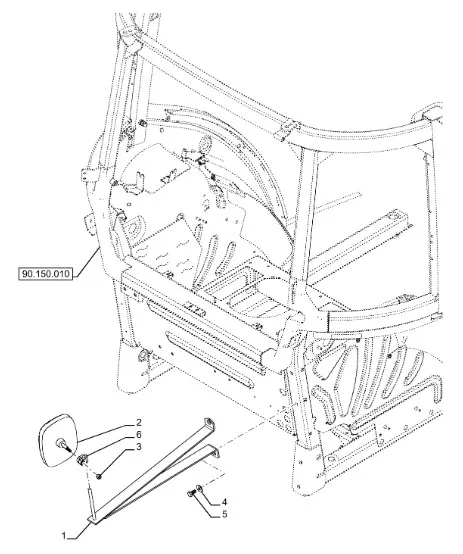 90.150.010

2
6
3
4
5
1